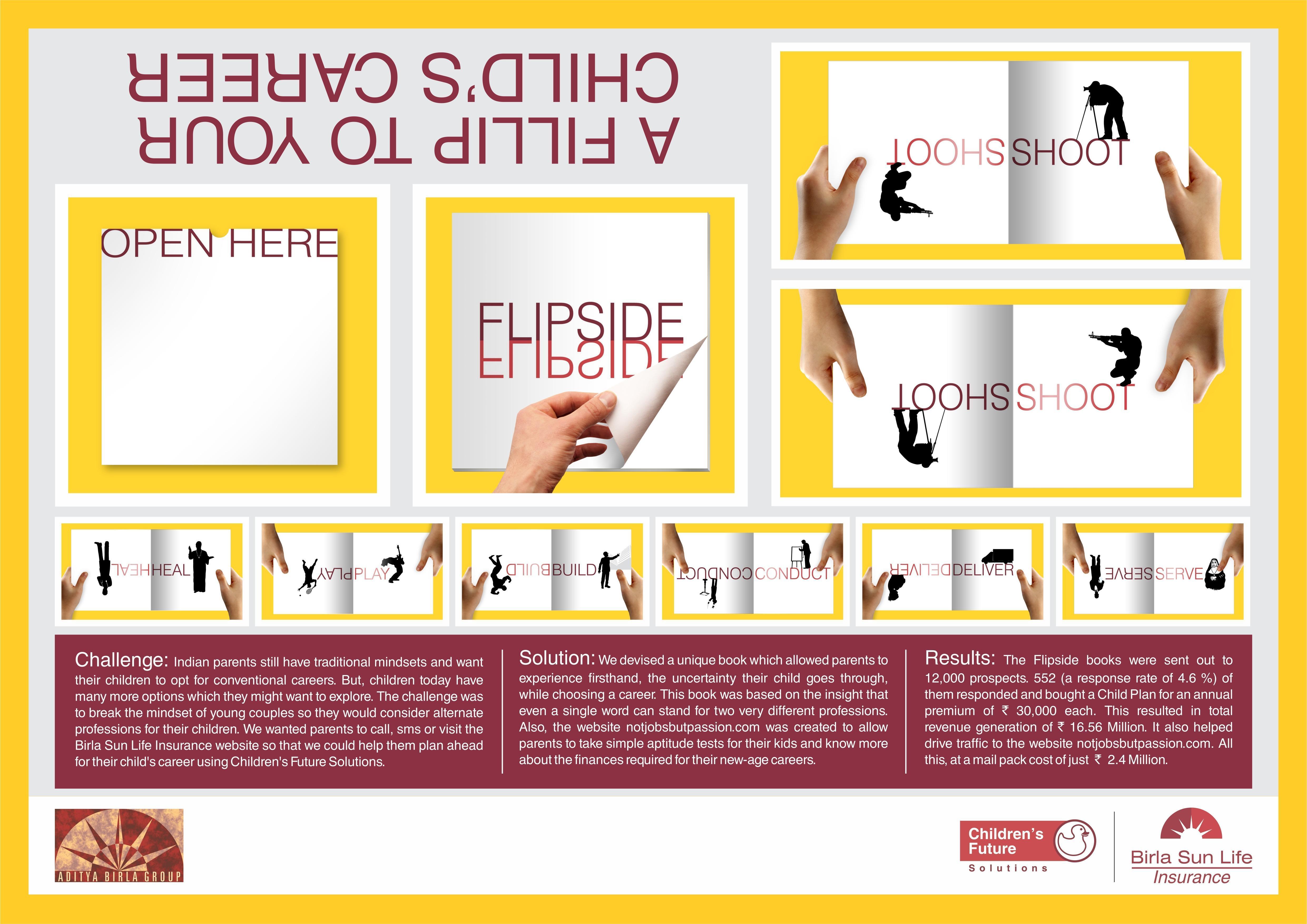 A FILLIP TO YOUR CHILD'S CAREER

OPEN HERE

FLIPSIDE
FLIPSIDE

SHOOT SHOOT

SHOOT SHOOT

HEAL HEAL

PLAY PLAY

BUILD BUILD

CONDUCT CONDUCT

DELIVER DELIVER

SERVE SERVE

Challenge: Indian parents still have traditional mindsets and want their children to opt for conventional careers. But, children today have many more options which they might want to explore. The challenge was to break the mindset of young couples so they would consider alternate professions for their children. We wanted parents to call, sms or visit the Birla Sun Life Insurance website so that we could help them plan ahead for their child's career using Children's Future Solutions.

Solution: We devised a unique book which allowed parents to experience firsthand, the uncertainty their child goes through, while choosing a career. This book was based on the insight that even a single word can stand for two very different professions. Also, the website notjobsbutpassion.com was created to allow parents to take simple aptitude tests for their kids and know more about the finances required for their new-age careers.

Results: The Flipside books were sent out to 12,000 prospects. 552 (a response rate of 4.6 %) of them responded and bought a Child Plan for an annual premium of ₹ 30,000 each. This resulted in total revenue generation of ₹ 16.56 Million. It also helped drive traffic to the website notjobsbutpassion.com. All this, at a mail pack cost of just ₹ 2.4 Million.

ADITYA BIRLA GROUP

Children's Future Solutions

Birla Sun Life Insurance